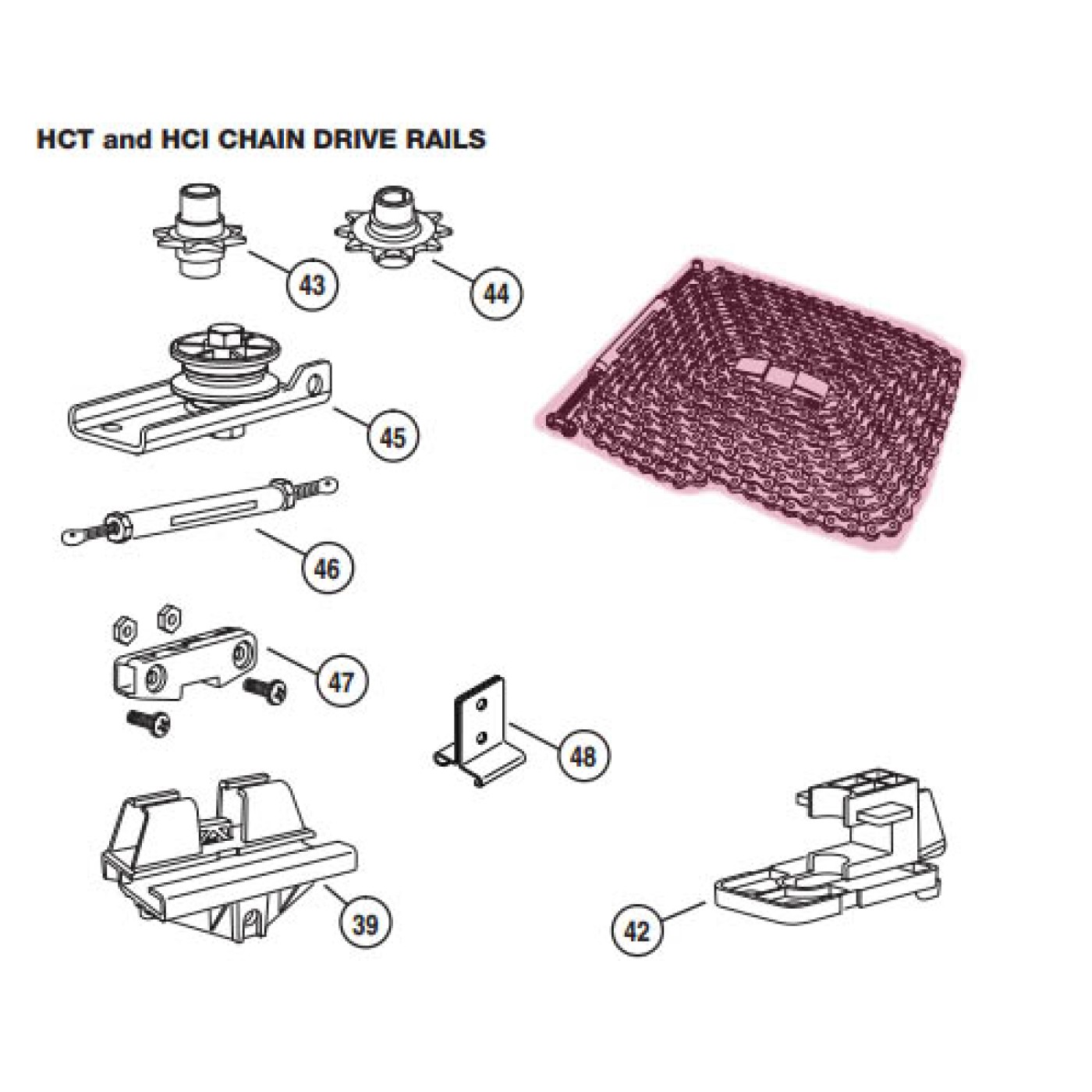 HCT and HCI CHAIN DRIVE RAILS

43

44

45

46

47

48

39

42